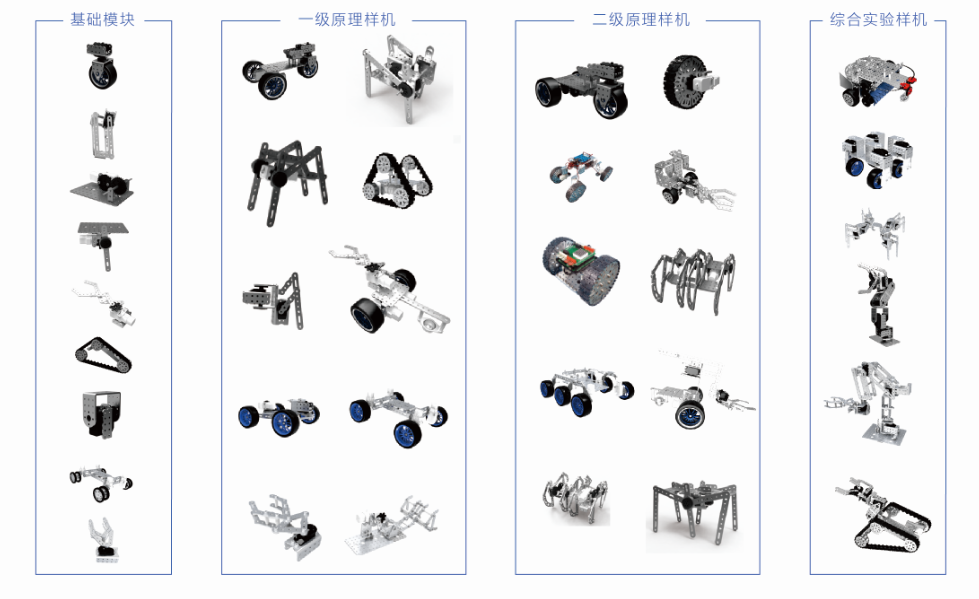 基础模块

一级原理样机

二级原理样机

综合实验样机